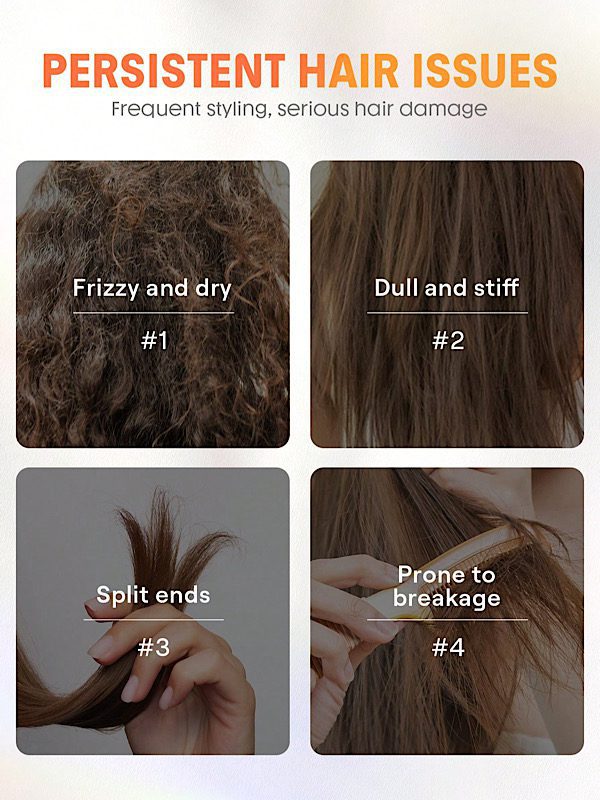 PERSISTENT HAIR ISSUES
Frequent styling, serious hair damage

Frizzy and dry
#1

Dull and stiff
#2

Split ends
#3

Prone to breakage
#4