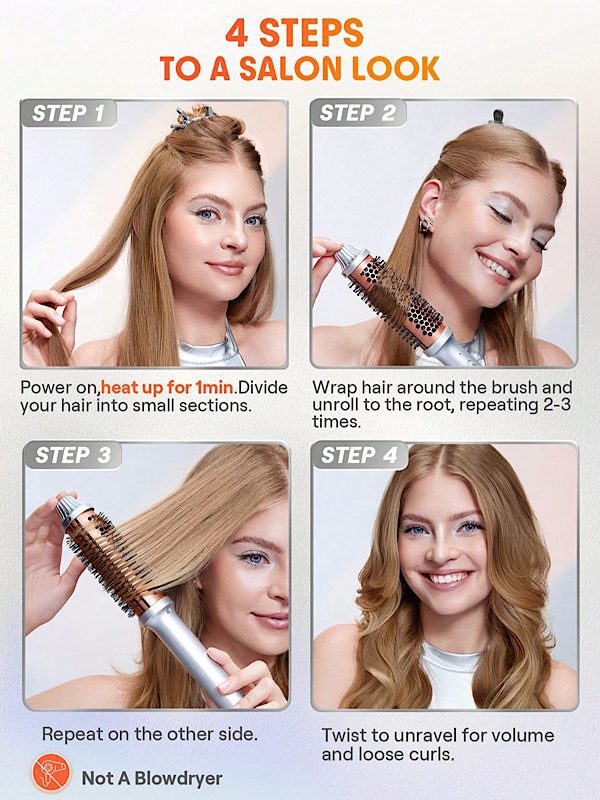 4 STEPS
TO A SALON LOOK

STEP 1

Power on,heat up for 1min.Divide your hair into small sections.

STEP 2

Wrap hair around the brush and unroll to the root, repeating 2-3 times.

STEP 3

Repeat on the other side.

STEP 4

Twist to unravel for volume and loose curls.

Not A Blowdryer