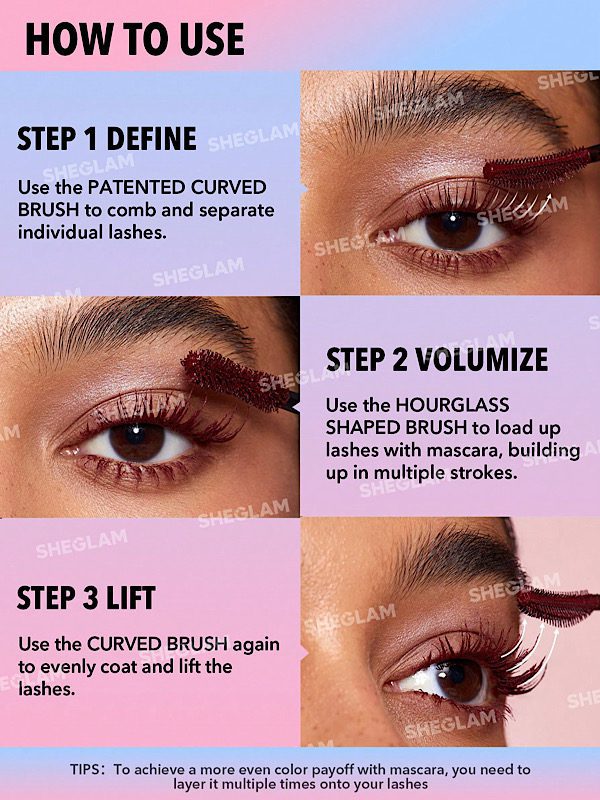 HOW TO USE

STEP 1 DEFINE

Use the PATENTED CURVED BRUSH to comb and separate individual lashes.

STEP 2 VOLUMIZE

Use the HOURGLASS SHAPED BRUSH to load up lashes with mascara, building up in multiple strokes.

STEP 3 LIFT

Use the CURVED BRUSH again to evenly coat and lift the lashes.

TIPS: To achieve a more even color payoff with mascara, you need to layer it multiple times onto your lashes

SHEGLAM