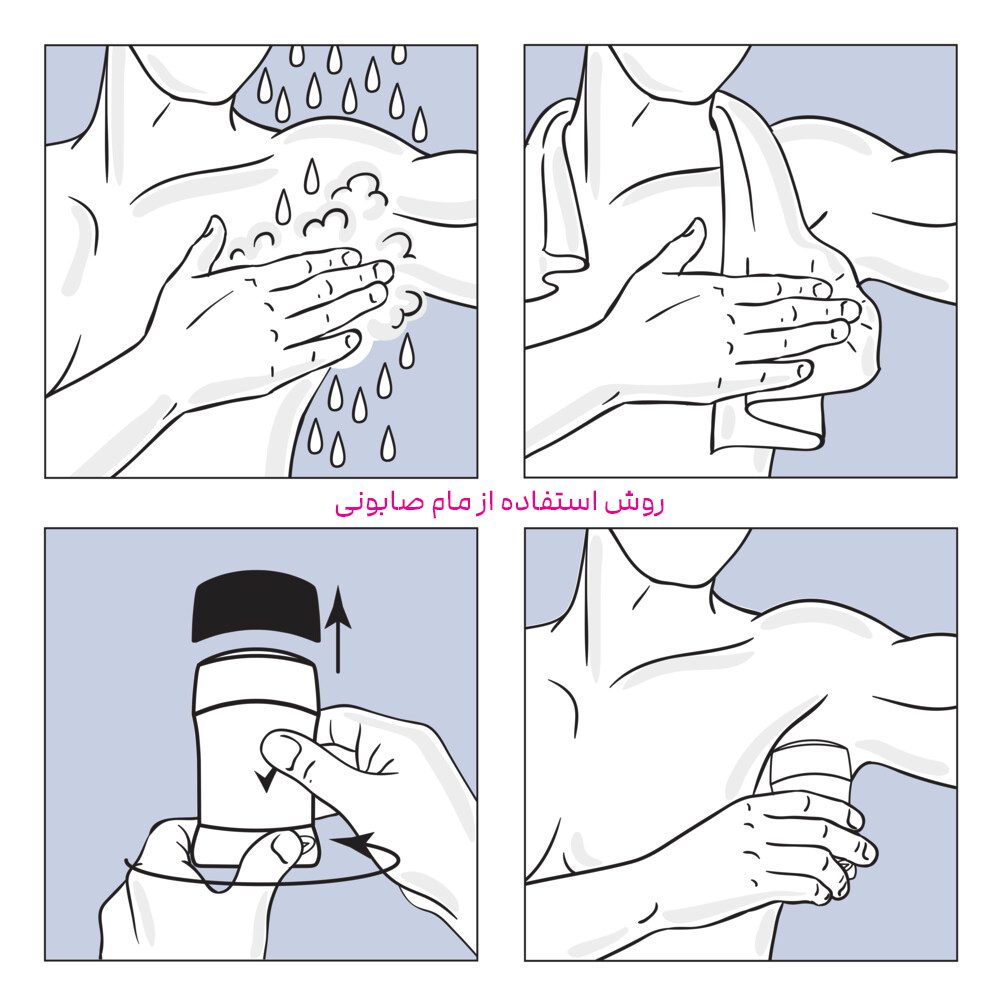 روش استفاده از مام صابونی