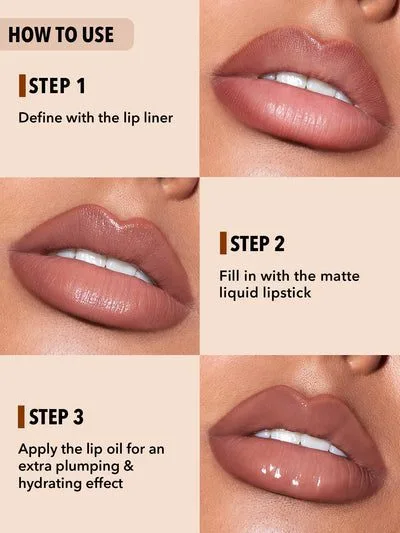 HOW TO USE

STEP 1

Define with the lip liner

STEP 2

Fill in with the matte liquid lipstick

STEP 3

Apply the lip oil for an extra plumping & hydrating effect