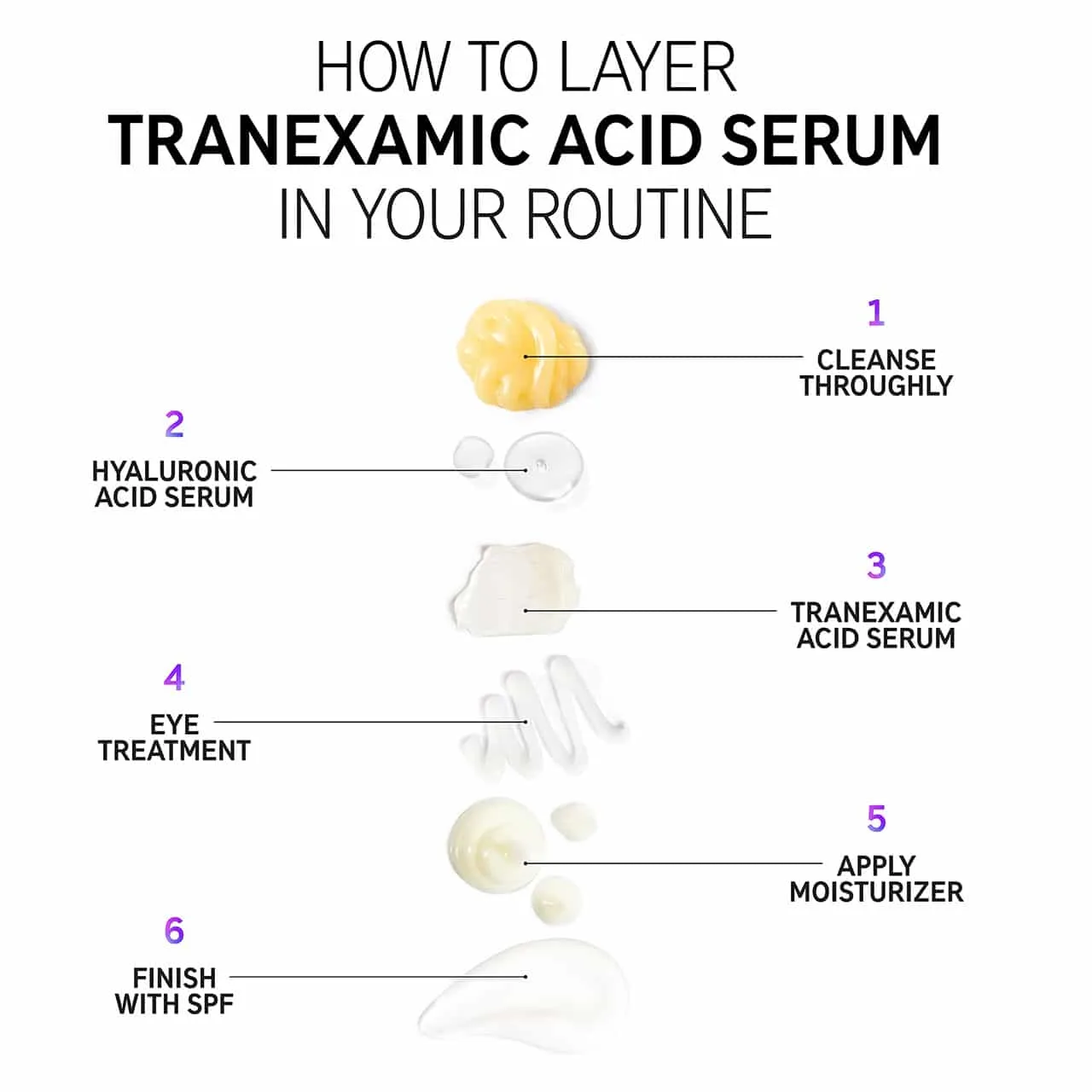 HOW TO LAYER
TRANEXAMIC ACID SERUM
IN YOUR ROUTINE

1
CLEANSE THROUGHLY

2
HYALURONIC ACID SERUM

3
TRANEXAMIC ACID SERUM

4
EYE TREATMENT

5
APPLY MOISTURIZER

6
FINISH WITH SPF