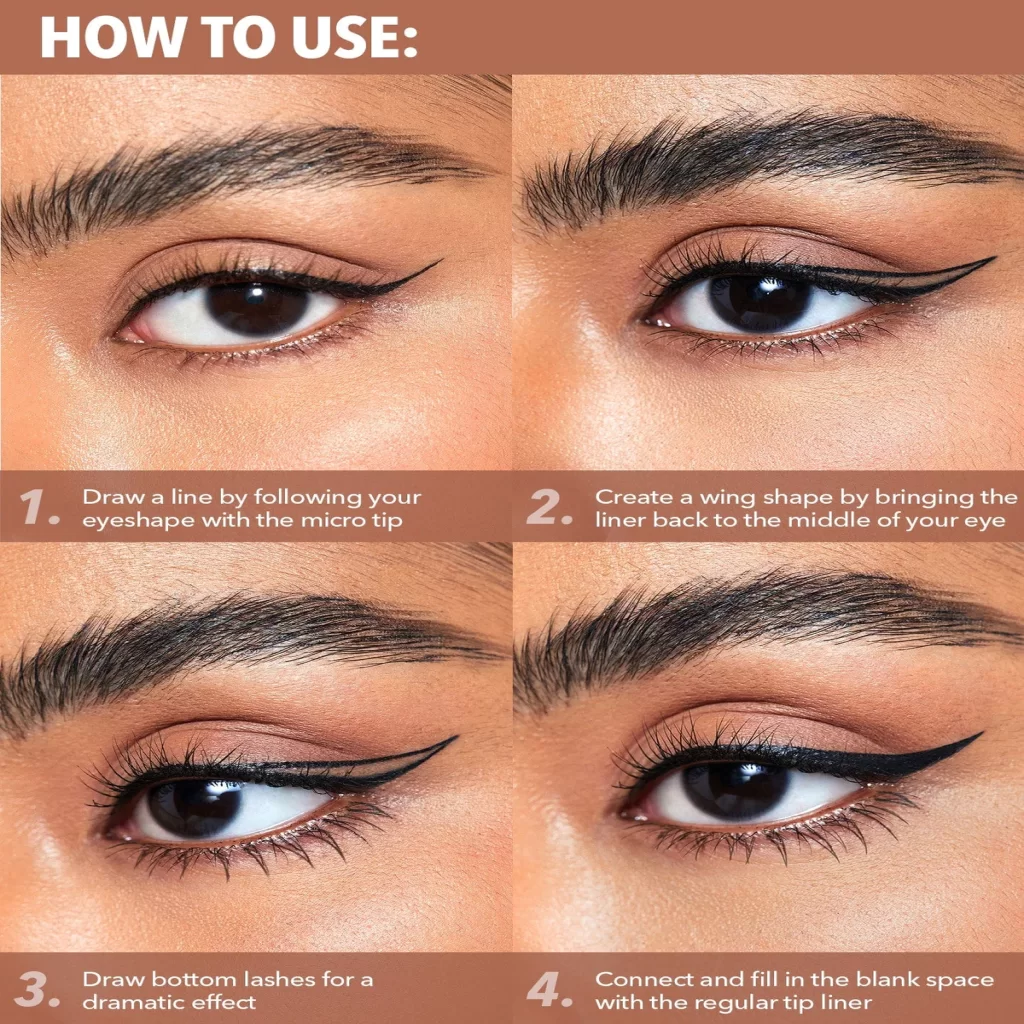 HOW TO USE:

1. Draw a line by following your eyeshape with the micro tip

2. Create a wing shape by bringing the liner back to the middle of your eye

3. Draw bottom lashes for a dramatic effect

4. Connect and fill in the blank space with the regular tip liner